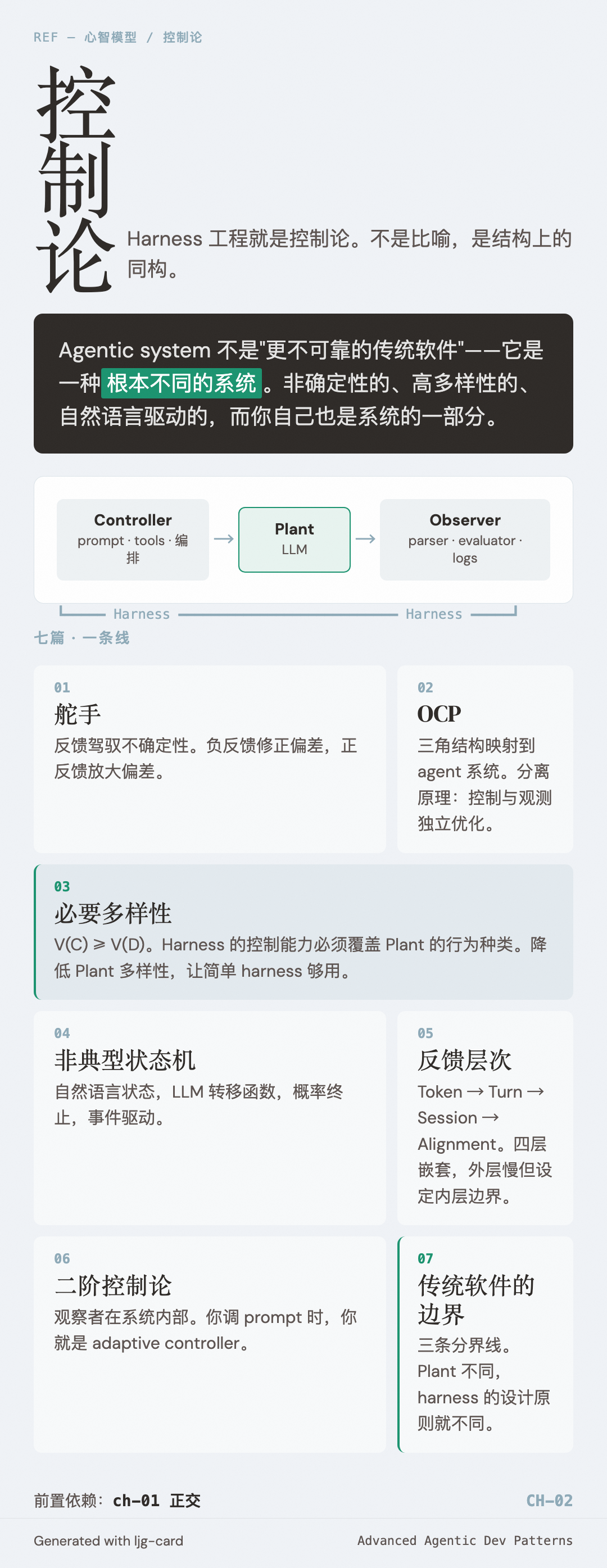 REF — 心智模型 / 控制论

控制论

Harness 工程就是控制论。不是比喻，是结构上的同构。

Agentic system 不是"更不可靠的传统软件"——它是一种根本不同的系统。非确定性的、高多样性的、自然语言驱动的，而你自己也是系统的一部分。

Controller
prompt · tools · 编排

→

Plant
LLM

→

Observer
parser · evaluator · logs

Harness Harness

七篇 · 一条线

01
舵手
反馈驾驭不确定性。负反馈修正偏差，正反馈放大偏差。

02
OCP
三角结构映射到 agent 系统。分离原理：控制与观测独立优化。

03
必要多样性
V(C) ≥ V(D)。Harness 的控制能力必须覆盖 Plant 的行为种类。降低 Plant 多样性，让简单 harness 够用。

04
非典型状态机
自然语言状态，LLM 转移函数，概率终止，事件驱动。

05
反馈层次
Token → Turn → Session → Alignment。四层嵌套，外层慢但设定内层边界。

06
二阶控制论
观察者在系统内部。你调 prompt 时，你就是 adaptive controller。

07
传统软件的边界
三条分界线。Plant 不同，harness 的设计原则就不同。

前置依赖：ch-01 正交

CH-02

Generated with ljg-card

Advanced Agentic Dev Patterns